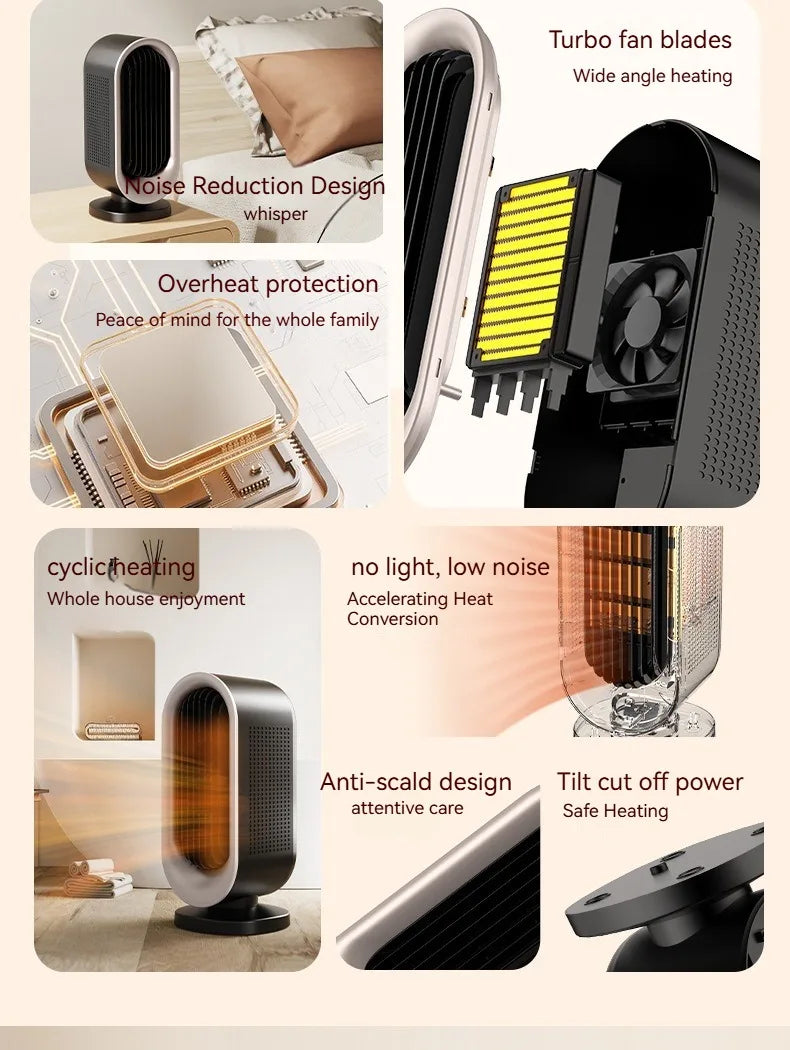 Noise Reduction Design
whisper

Turbo fan blades
Wide angle heating

Overheat protection
Peace of mind for the whole family

cyclic heating
Whole house enjoyment

no light, low noise
Accelerating Heat Conversion

Anti-scald design
attentive care

Tilt cut off power
Safe Heating