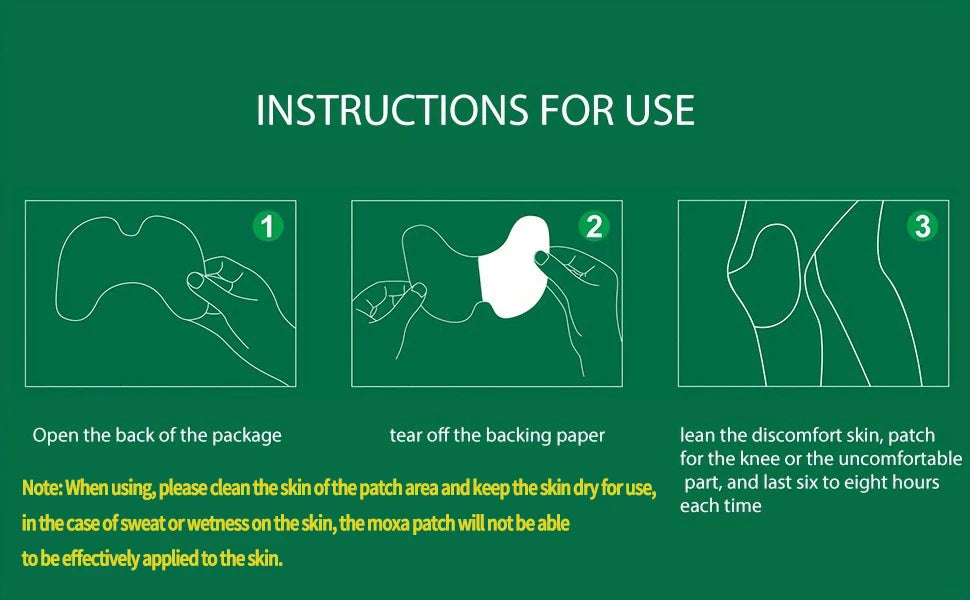 INSTRUCTIONS FOR USE

1

2

3

Open the back of the package

tear off the backing paper

lean the discomfort skin, patch for the knee or the uncomfortable part, and last six to eight hours each time

Note: When using, please clean the skin of the patch area and keep the skin dry for use, in the case of sweat or wetness on the skin, the moxa patch will not be able to be effectively applied to the skin.