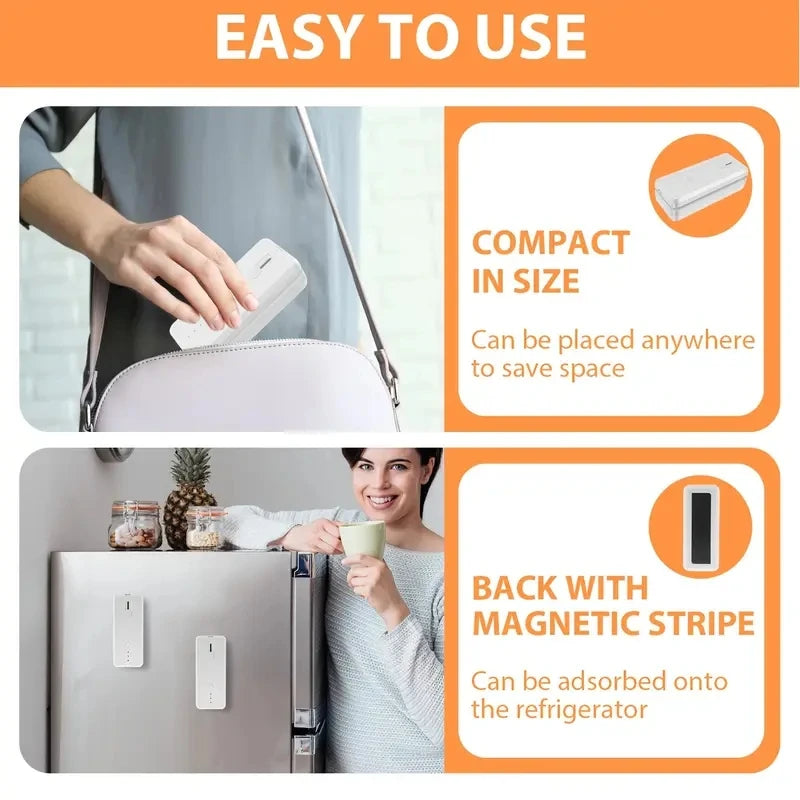 EASY TO USE

COMPACT IN SIZE

Can be placed anywhere to save space

BACK WITH MAGNETIC STRIPE

Can be adsorbed onto the refrigerator