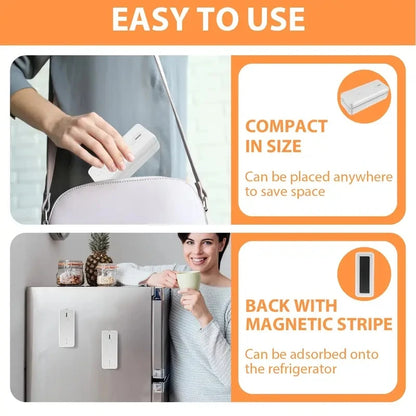 EASY TO USE

COMPACT IN SIZE

Can be placed anywhere to save space

BACK WITH MAGNETIC STRIPE

Can be adsorbed onto the refrigerator