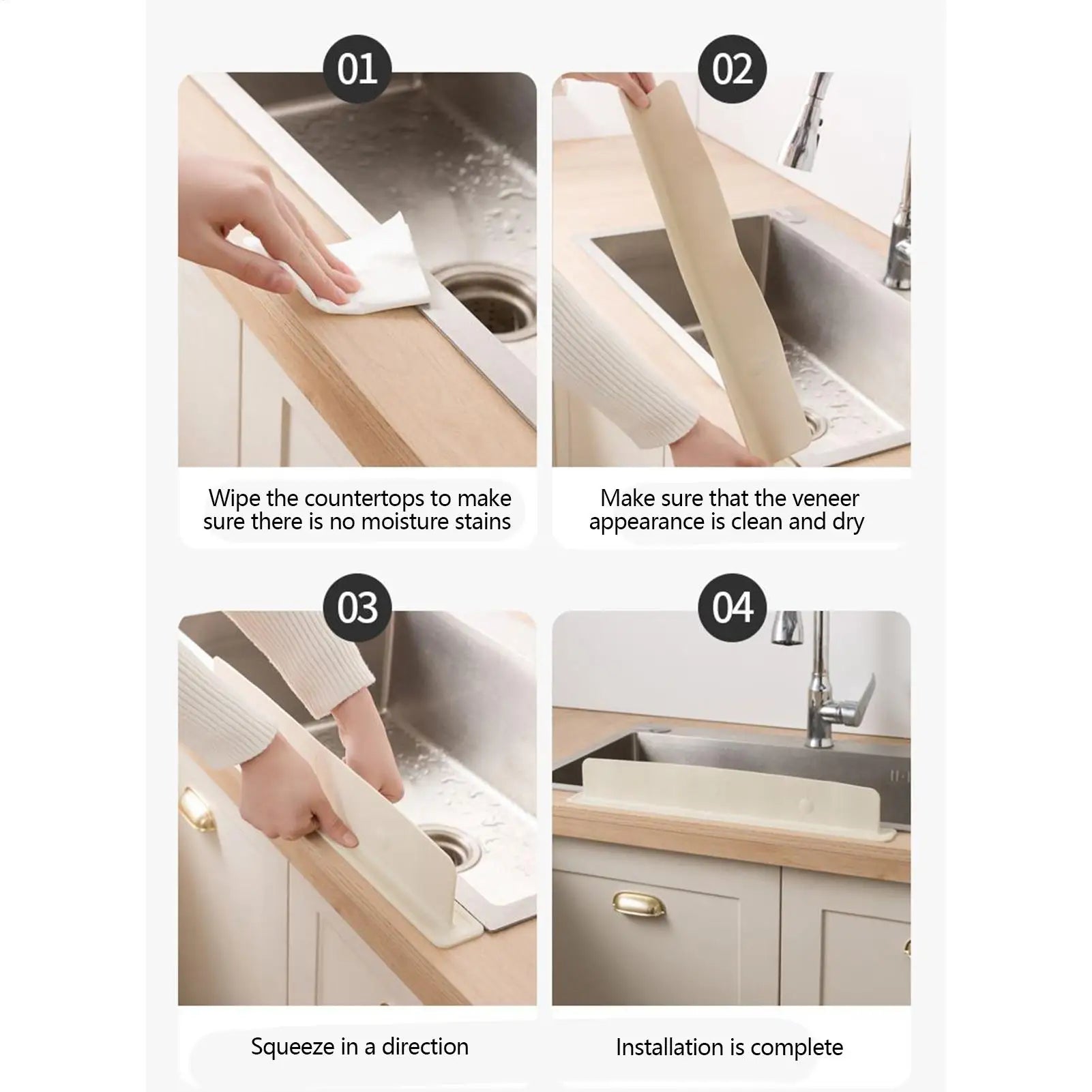 01

Wipe the countertops to make sure there is no moisture stains

02

Make sure that the veneer appearance is clean and dry

03

Squeeze in a direction

04

Installation is complete