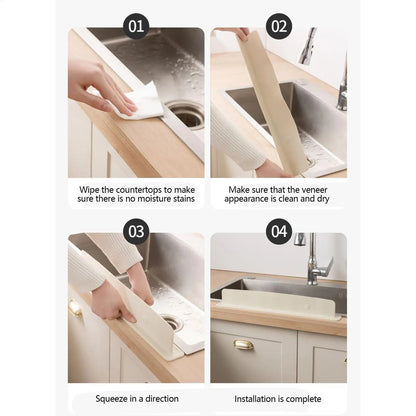 01

Wipe the countertops to make sure there is no moisture stains

02

Make sure that the veneer appearance is clean and dry

03

Squeeze in a direction

04

Installation is complete