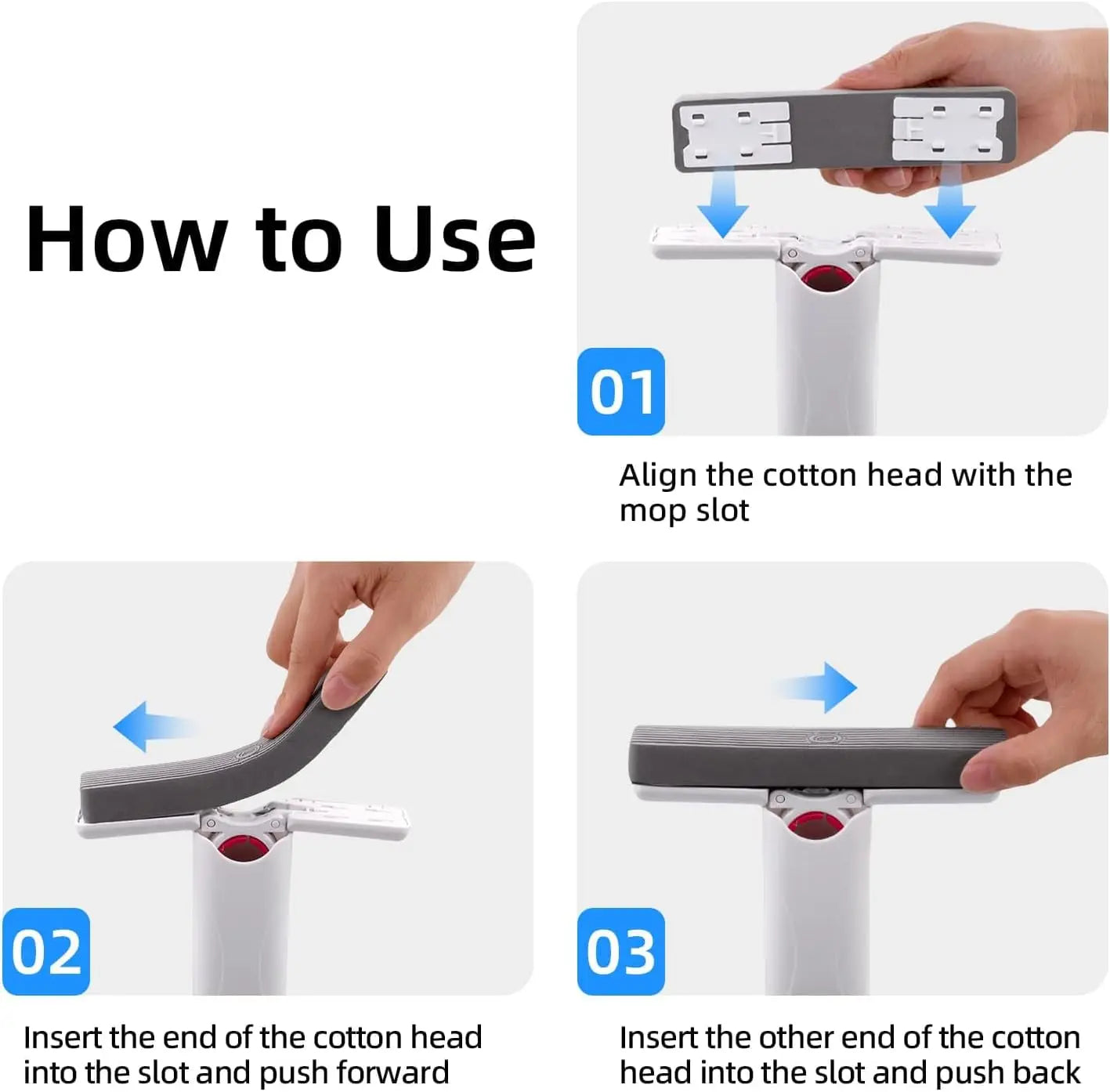 How to Use

01

Align the cotton head with the mop slot

02

Insert the end of the cotton head into the slot and push forward

03

Insert the other end of the cotton head into the slot and push back