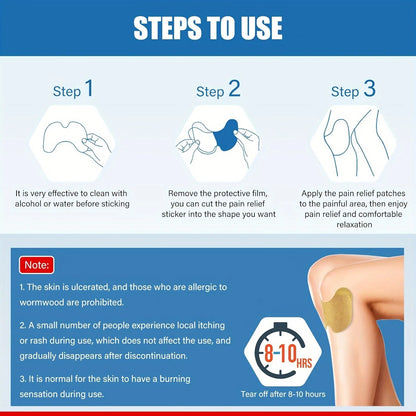 STEPS TO USE

Step 1

It is very effective to clean with alcohol or water before sticking

Step 2

Remove the protective film, you can cut the pain relief sticker into the shape you want

Step 3

Apply the pain relief patches to the painful area, then enjoy pain relief and comfortable relaxation

Note:

1. The skin is ulcerated, and those who are allergic to wormwood are prohibited.

2. A small number of people experience local itching or rash during use, which does not affect the use, and gradually disappears after discontinuation.

3. It is normal for the skin to have a burning sensation during use.

8-10 HRS

Tear off after 8-10 hours