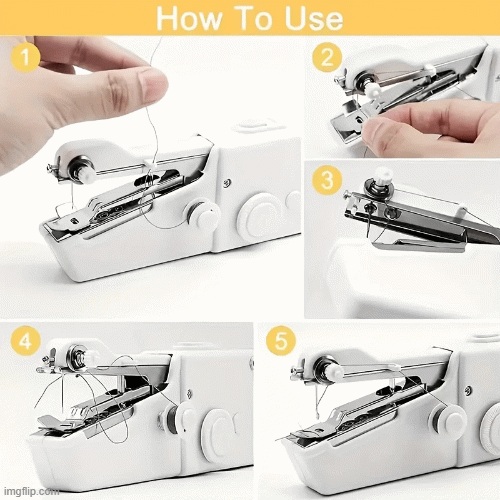 How To Use

1

2

3

4

5

imgflip.com