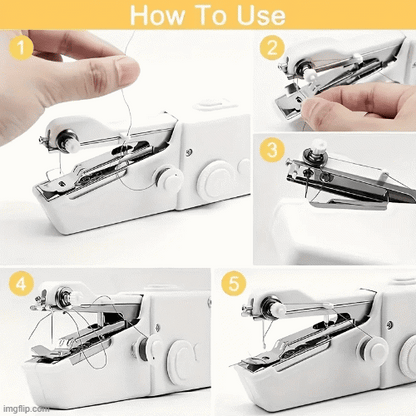 How To Use

1

2

3

4

5

imgflip.com